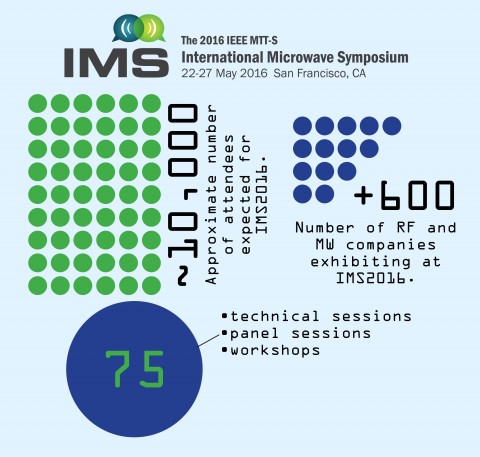 IMS
The 2016 IEEE MTT-S
International Microwave Symposium
22-27 May 2016 San Francisco, CA

~10,000
Approximate number of attendees expected for IMS2016.

+600
Number of RF and MW companies exhibiting at IMS2016.

75
•technical sessions
•panel sessions
•workshops